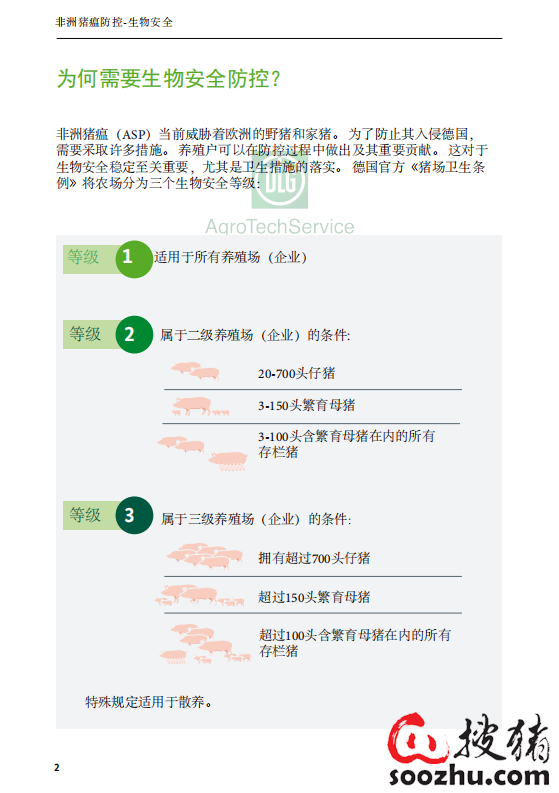 非洲猪瘟防控-生物安全

为何需要生物安全防控？

非洲猪瘟（ASP）当前威胁着欧洲的野猪和家猪。为了防止其入侵德国，需要采取许多措施。养殖户可以在防控过程中做出及其重要贡献。这对于生物安全稳定至关重要，尤其是卫生措施的落实。德国官方《猪场卫生条例》将农场分为三个生物安全等级：

DLG
AgroTechService

等级 1 适用于所有养殖场（企业）

等级 2 属于二级养殖场（企业）的条件：

20-700头仔猪

3-150头繁育母猪

3-100头含繁育母猪在内的所有存栏猪

等级 3 属于三级养殖场（企业）的条件：

拥有超过700头仔猪

超过150头繁育母猪

超过100头含繁育母猪在内的所有存栏猪

特殊规定适用于散养。

2

搜猪
soozhu.com