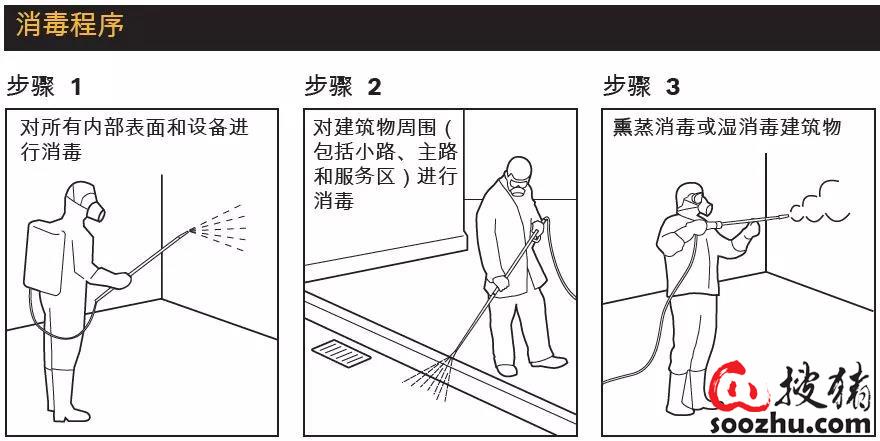 消毒程序

步骤 1

对所有内部表面和设备进行消毒

步骤 2

对建筑物周围（包括小路、主路和服务区）进行消毒

步骤 3

熏蒸消毒或湿消毒建筑物

搜猪
soozhu.com