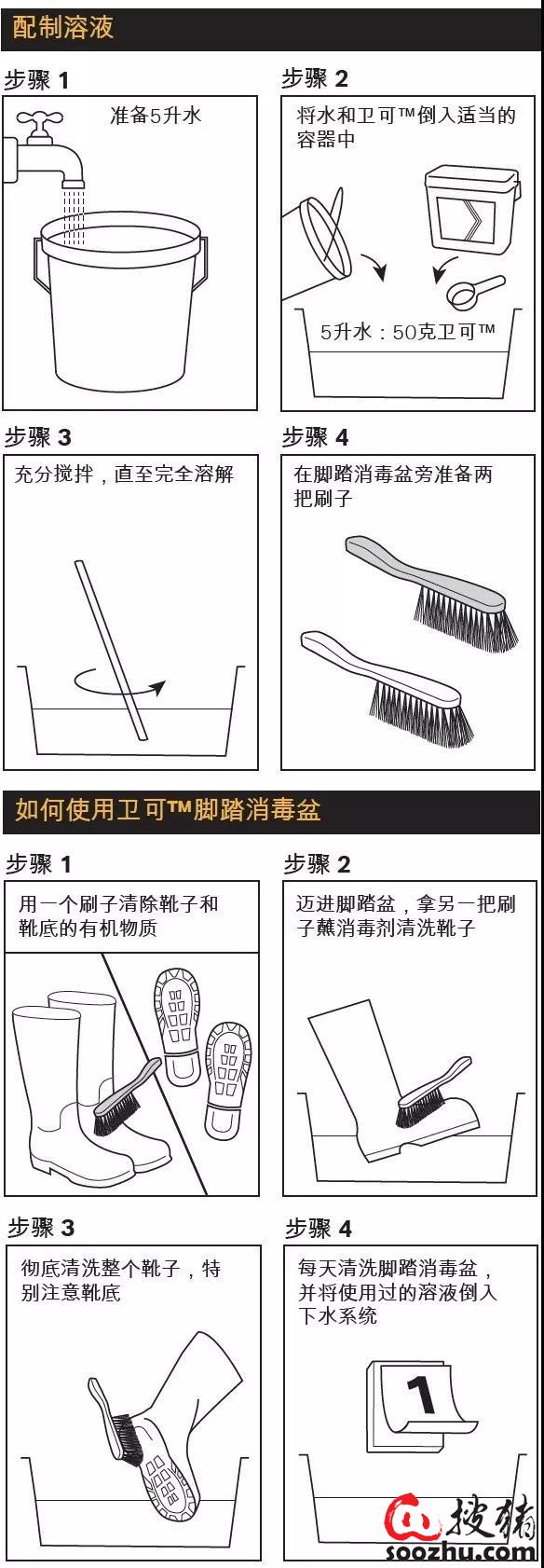 配制溶液

步骤 1

准备5升水

步骤 2

将水和卫可™倒入适当的容器中

5升水：50克卫可™

步骤 3

充分搅拌，直至完全溶解

步骤 4

在脚踏消毒盆旁准备两把刷子

如何使用卫可™脚踏消毒盆

步骤 1

用一个刷子清除靴子和靴底的有机物质

步骤 2

迈进脚踏盆，拿另一把刷子蘸消毒剂清洗靴子

步骤 3

彻底清洗整个靴子，特别注意靴底

步骤 4

每天清洗脚踏消毒盆，并将使用过的溶液倒入下水系统

1

搜猪
soozhu.com