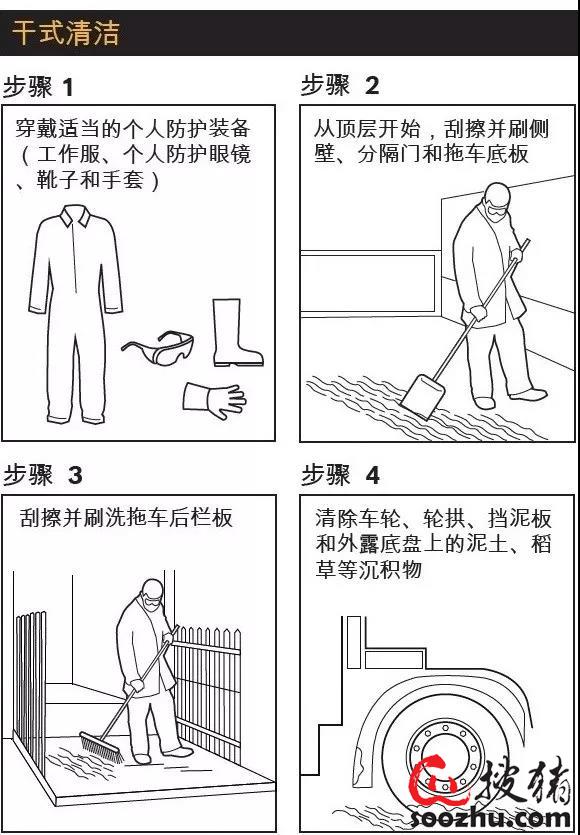 干式清洁

步骤 1

穿戴适当的个人防护装备（工作服、个人防护眼镜、靴子和手套）

步骤 2

从顶层开始，刮擦并刷侧壁、分隔门和拖车底板

步骤 3

刮擦并刷洗拖车后栏板

步骤 4

清除车轮、轮拱、挡泥板和外露底盘上的泥土、稻草等沉积物

搜猪
soozhu.com